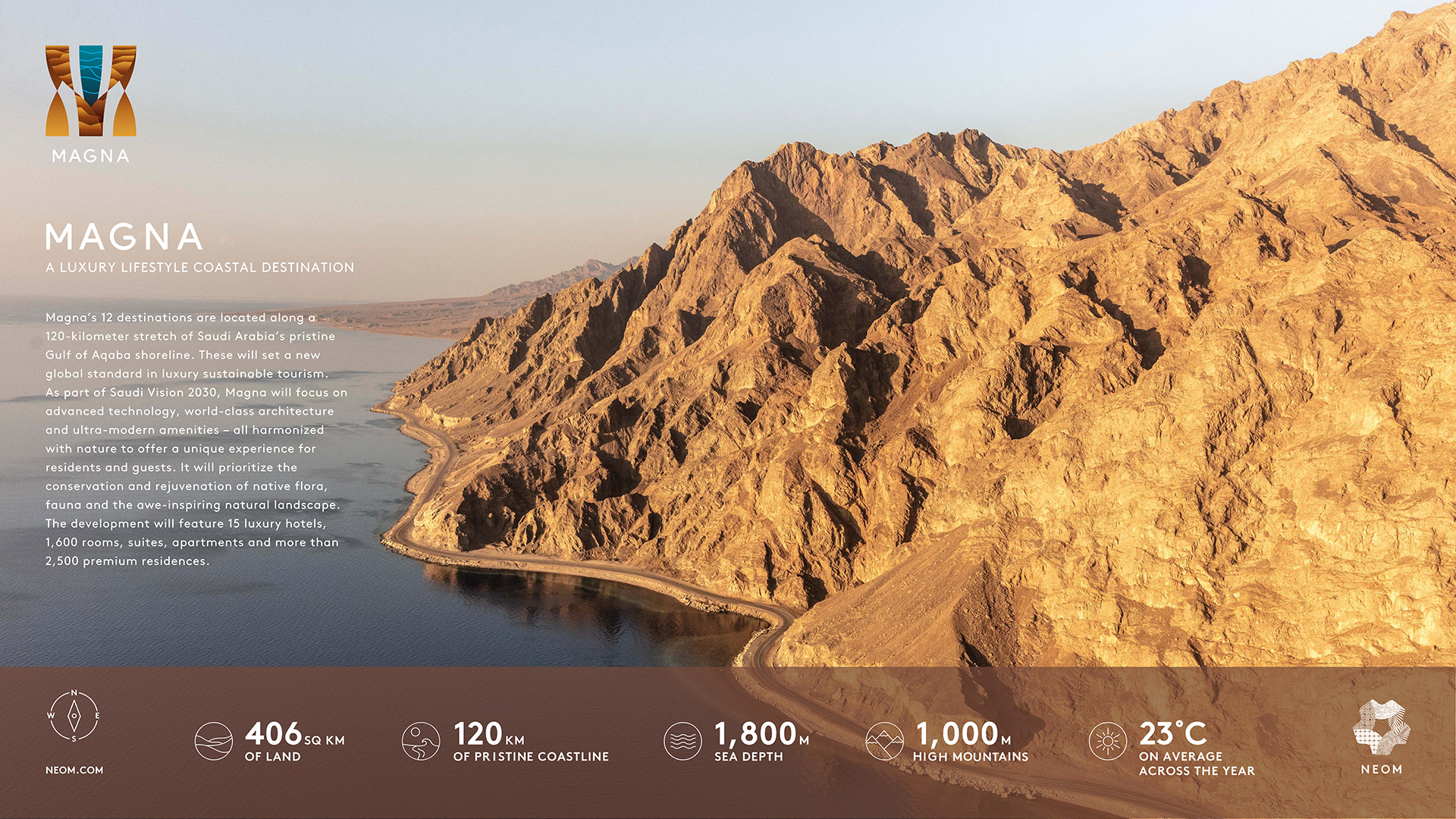 MAGNA

MAGNA

A LUXURY LIFESTYLE COASTAL DESTINATION

Magna's 12 destinations are located along a 120-kilometer stretch of Saudi Arabia's pristine Gulf of Aqaba shoreline. These will set a new global standard in luxury sustainable tourism. As part of Saudi Vision 2030, Magna will focus on advanced technology, world-class architecture and ultra-modern amenities – all harmonized with nature to offer a unique experience for residents and guests. It will prioritize the conservation and rejuvenation of native flora, fauna and the awe-inspiring natural landscape. The development will feature 15 luxury hotels, 1,600 rooms, suites, apartments and more than 2,500 premium residences.

N W E S

NEOM.COM

406 SQ KM
OF LAND

120 KM
OF PRISTINE COASTLINE

1,800 M
SEA DEPTH

1,000 M
HIGH MOUNTAINS

23°C
ON AVERAGE
ACROSS THE YEAR

NEOM