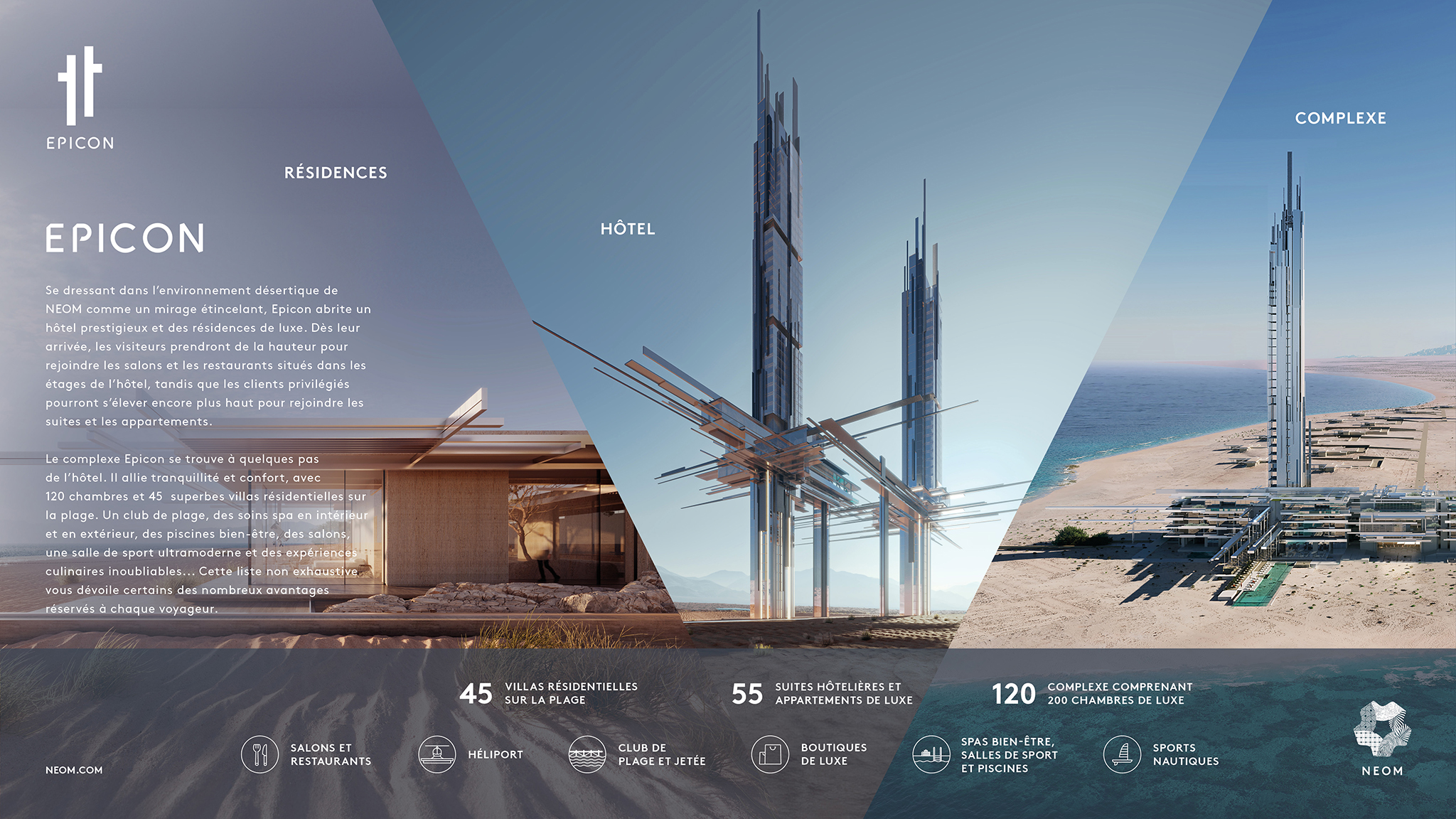 EPICON

RÉSIDENCES

HÔTEL

COMPLEXE

EPICON

Se dressant dans l'environnement désertique de NEOM comme un mirage étincelant, Epicon abrite un hôtel prestigieux et des résidences de luxe. Dès leur arrivée, les visiteurs prendront de la hauteur pour rejoindre les salons et les restaurants situés dans les étages de l'hôtel, tandis que les clients privilégiés pourront s'élever encore plus haut pour rejoindre les suites et les appartements.

Le complexe Epicon se trouve à quelques pas de l'hôtel. Il allie tranquillité et confort, avec 120 chambres et 45 superbes villas résidentielles sur la plage. Un club de plage, des soins spa en intérieur et en extérieur, des piscines bien-être, des salons, une salle de sport ultramoderne et des expériences culinaires inoubliables... Cette liste non exhaustive vous dévoile certains des nombreux avantages réservés à chaque voyageur.

45 VILLAS RÉSIDENTIELLES SUR LA PLAGE

55 SUITES HÔTELIÈRES ET APPARTEMENTS DE LUXE

120 COMPLEXE COMPRENANT 200 CHAMBRES DE LUXE

NEOM.COM

SALONS ET RESTAURANTS

HÉLIPORT

CLUB DE PLAGE ET JETÉE

BOUTIQUES DE LUXE

SPAS BIEN-ÊTRE, SALLES DE SPORT ET PISCINES

SPORTS NAUTIQUES

NEOM