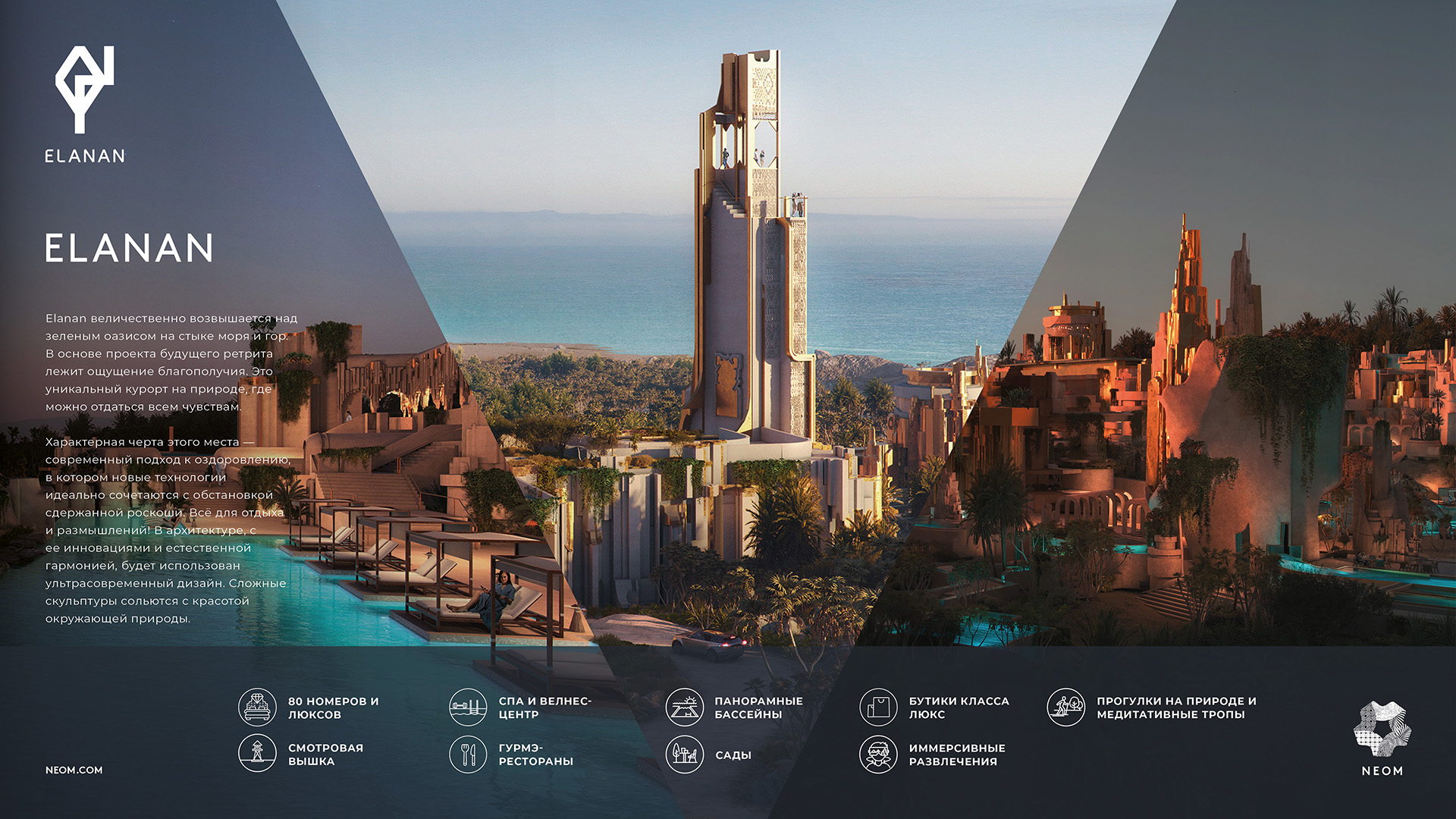 ELANAN

ELANAN

Elanan величественно возвышается над зеленым оазисом на стыке моря и гор. В основе проекта будущего ретрита лежит ощущение благополучия. Это уникальный курорт на природе, где можно отдаться всем чувствам.

Характерная черта этого места — современный подход к оздоровлению, в котором новые технологии идеально сочетаются с обстановкой сдержанной роскоши. Всё для отдыха и размышлений! В архитектуре, с ее инновациями и естественной гармонией, будет использован ультрасовременный дизайн. Сложные скульптуры сольются с красотой окружающей природы.

80 НОМЕРОВ И ЛЮКСОВ

СМОТРОВАЯ ВЫШКА

СПА И ВЕЛНЕС-ЦЕНТР

ГУРМЭ-РЕСТОРАНЫ

ПАНОРАМНЫЕ БАССЕЙНЫ

САДЫ

БУТИКИ КЛАССА ЛЮКС

ИММЕРСИВНЫЕ РАЗВЛЕЧЕНИЯ

ПРОГУЛКИ НА ПРИРОДЕ И МЕДИТАТИВНЫЕ ТРОПЫ

NEOM.COM

NEOM